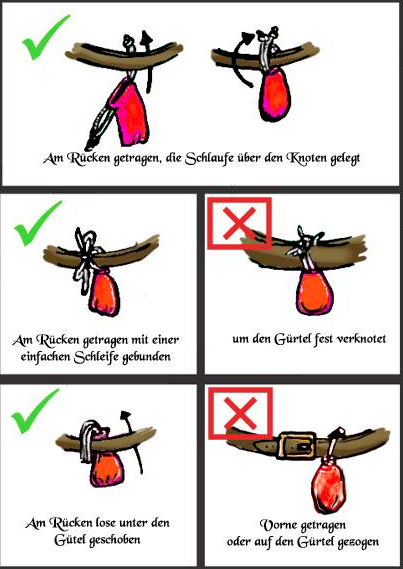 Am Rücken getragen, die Schlaufe über den Knoten gelegt

Am Rücken getragen mit einer einfachen Schleife gebunden

um den Gürtel fest verknotet

Am Rücken lose unter den Gütel geschoben

Vorne getragen oder auf den Gürtel gezogen